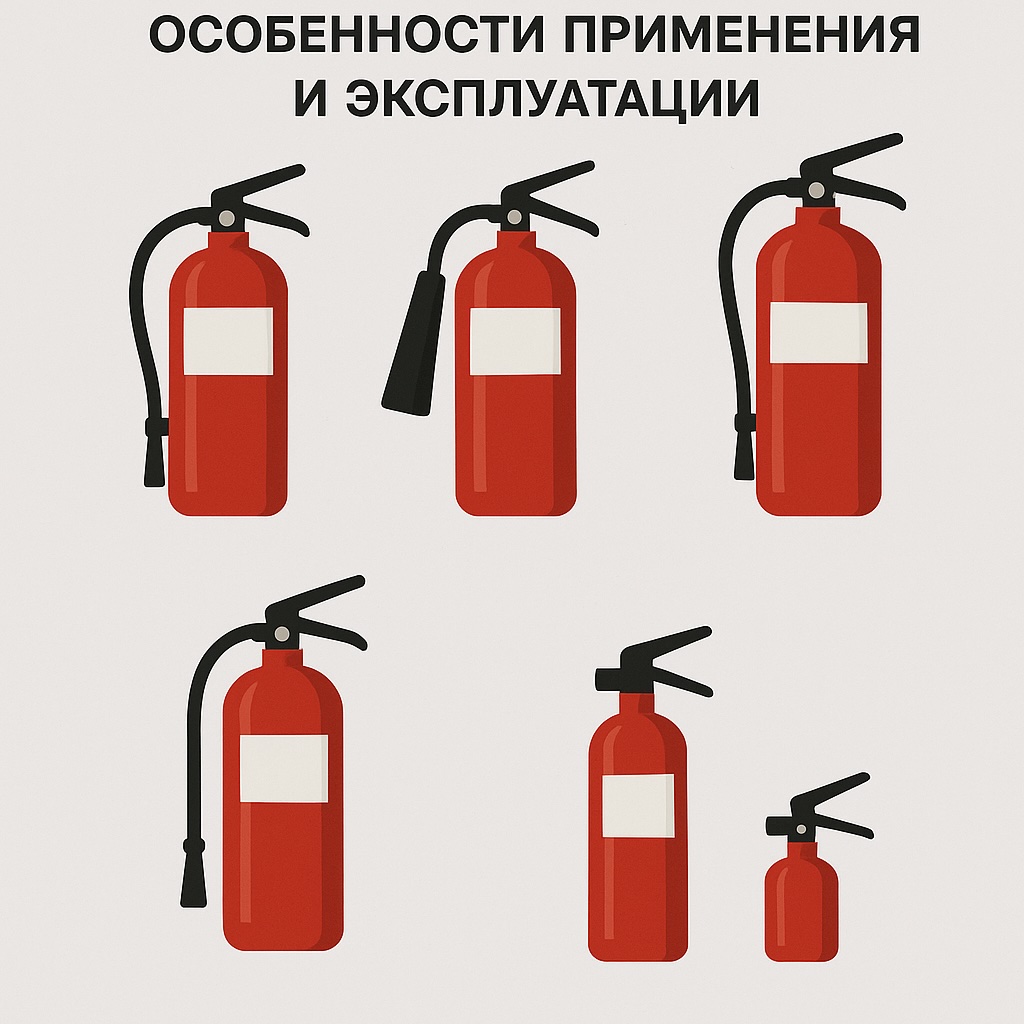 ОСОБЕННОСТИ ПРИМЕНЕНИЯ И ЭКСПЛУАТАЦИИ